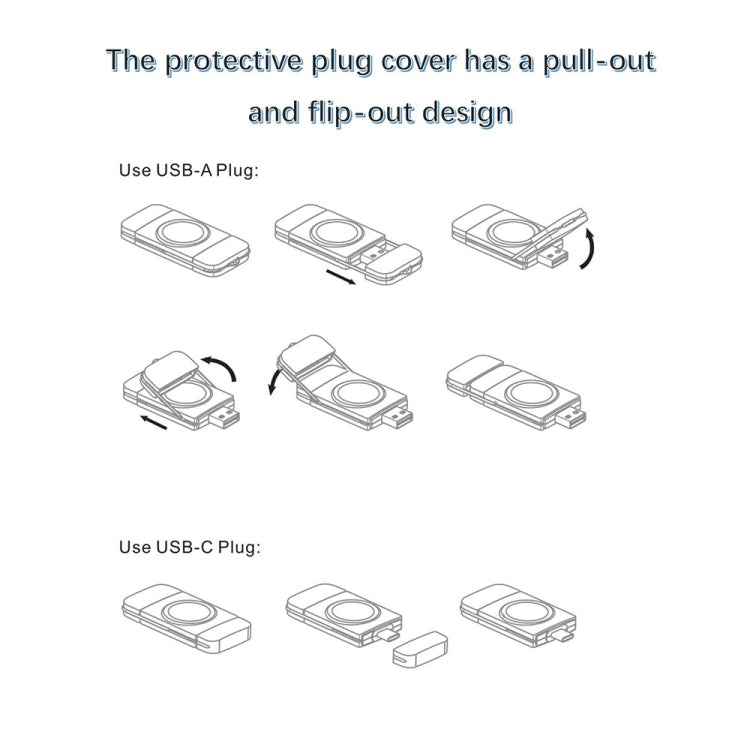 The protective plug cover has a pull-out and flip-out design

Use USB-A Plug:

Use USB-C Plug: