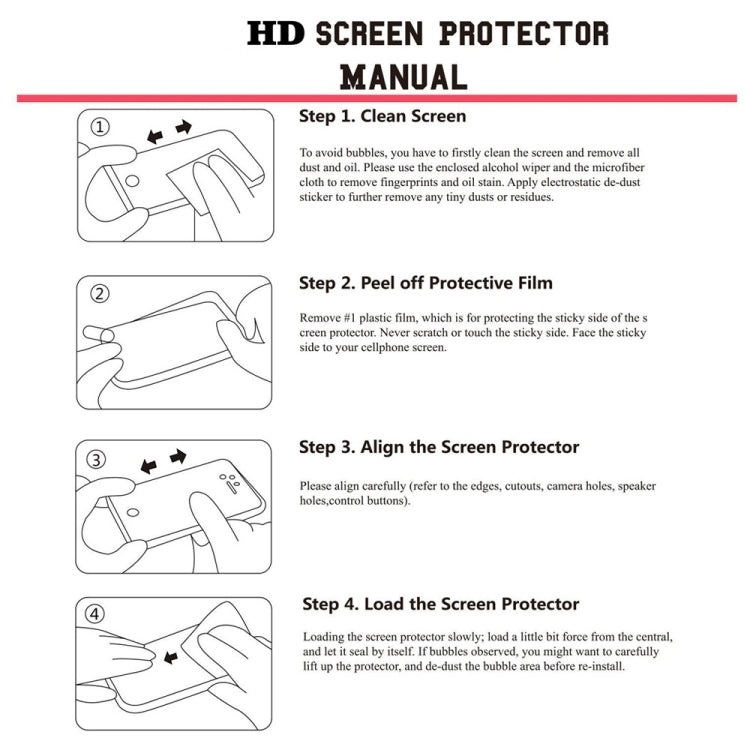 HD SCREEN PROTECTOR MANUAL

①

Step 1. Clean Screen

To avoid bubbles, you have to firstly clean the screen and remove all dust and oil. Please use the enclosed alcohol wiper and the microfiber cloth to remove fingerprints and oil stain. Apply electrostatic de-dust sticker to further remove any tiny dusts or residues.

②

Step 2. Peel off Protective Film

Remove #1 plastic film, which is for protecting the sticky side of the s creen protector. Never scratch or touch the sticky side. Face the sticky side to your cellphone screen.

③

Step 3. Align the Screen Protector

Please align carefully (refer to the edges, cutouts, camera holes, speaker holes,control buttons).

④

Step 4. Load the Screen Protector

Loading the screen protector slowly; load a little bit force from the central, and let it seal by itself. If bubbles observed, you might want to carefully lift up the protector, and de-dust the bubble area before re-install.