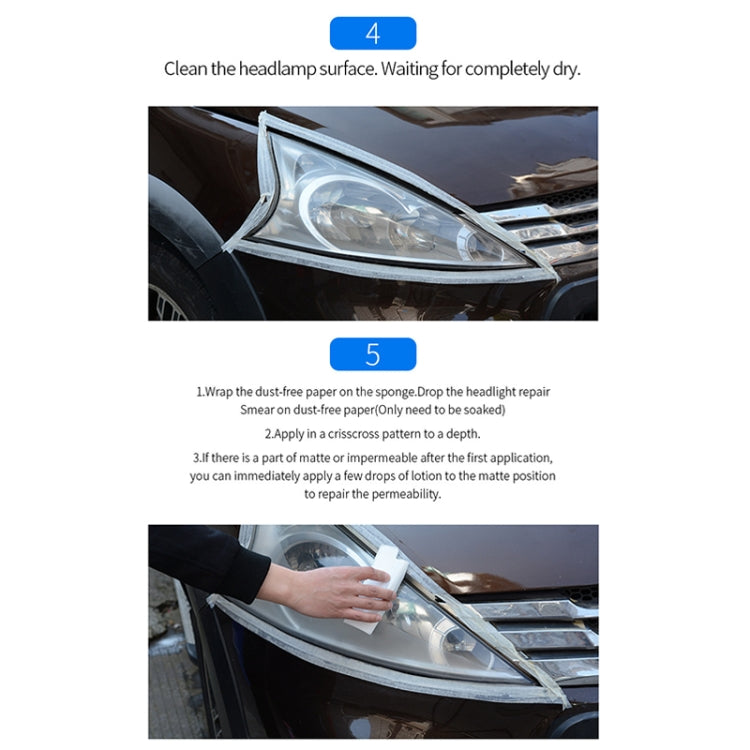 4

Clean the headlamp surface. Waiting for completely dry.

5

1.Wrap the dust-free paper on the sponge.Drop the headlight repair Smear on dust-free paper(Only need to be soaked)

2.Apply in a crisscross pattern to a depth.

3.If there is a part of matte or impermeable after the first application, you can immediately apply a few drops of lotion to the matte position to repair the permeability.