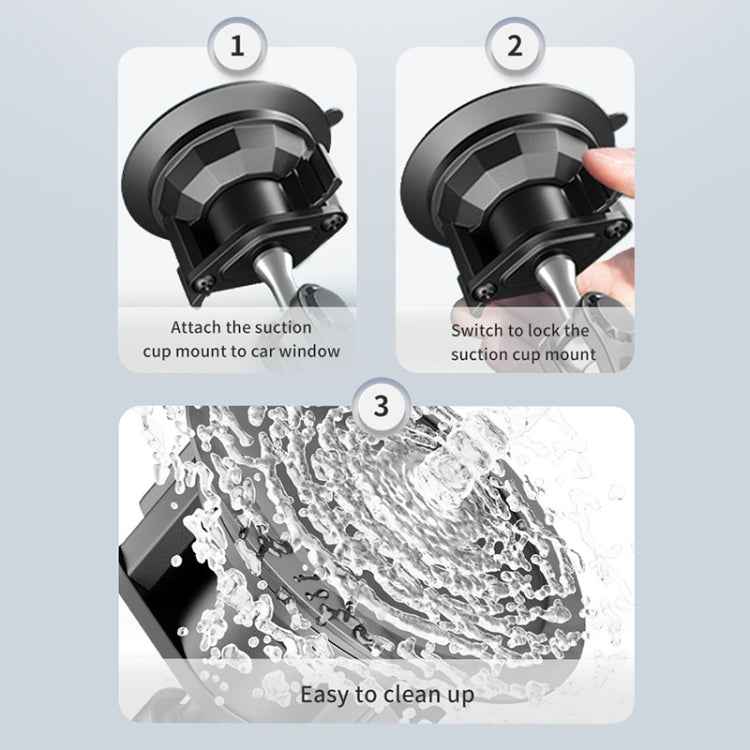 1

Attach the suction cup mount to car window

2

Switch to lock the suction cup mount

3

Easy to clean up