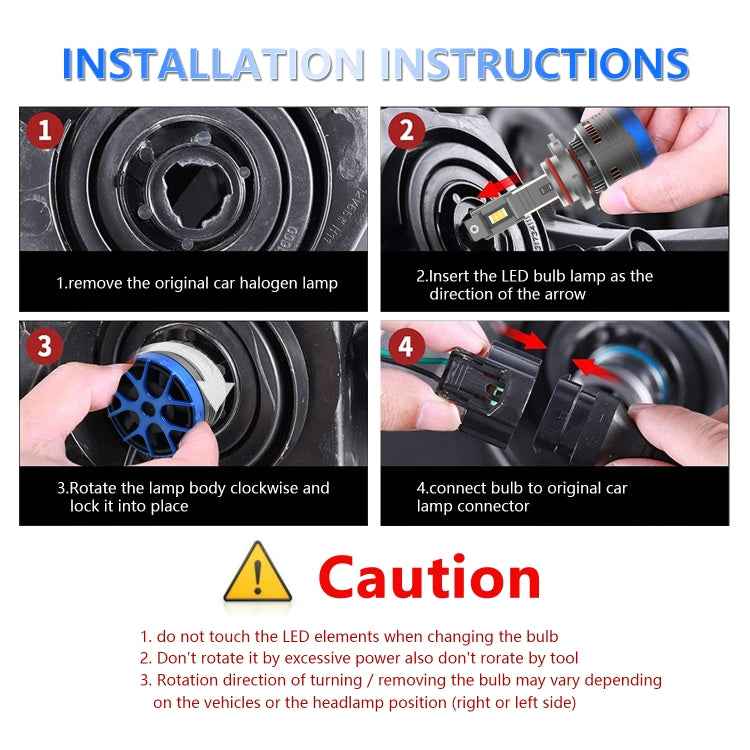 INSTALLATION INSTRUCTIONS

1

1.remove the original car halogen lamp

2

2.Insert the LED bulb lamp as the direction of the arrow

3

3.Rotate the lamp body clockwise and lock it into place

4

4.connect bulb to original car lamp connector

Caution

1. do not touch the LED elements when changing the bulb
2. Don't rotate it by excessive power also don't rorate by tool
3. Rotation direction of turning / removing the bulb may vary depending on the vehicles or the headlamp position (right or left side)