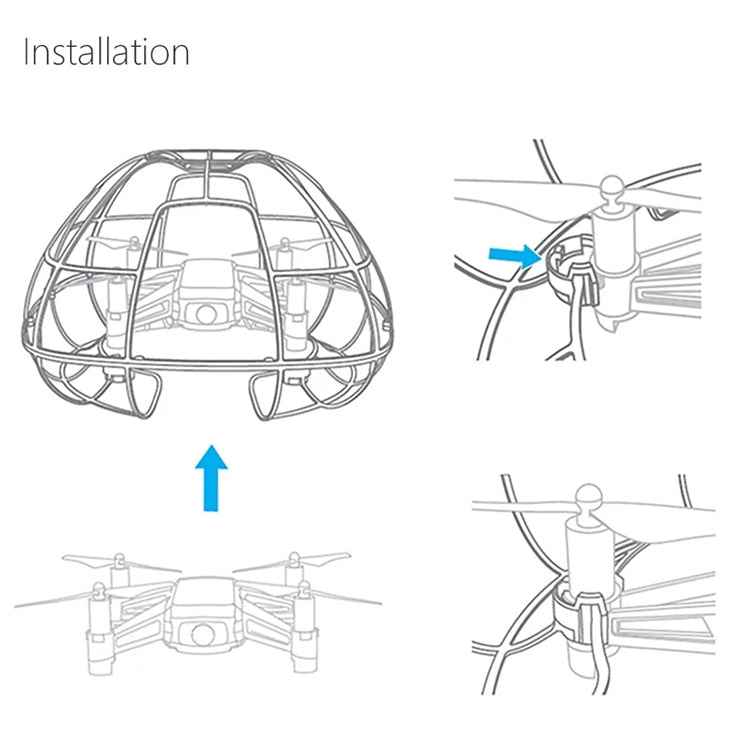 Installation