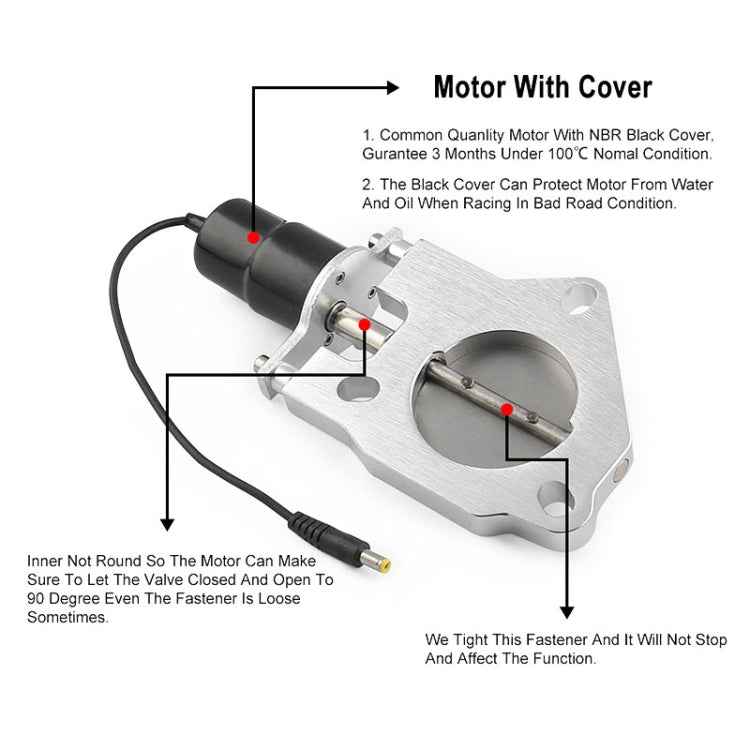 Motor With Cover

1. Common Quanlity Motor With NBR Black Cover, Gurantee 3 Months Under 100℃ Nomal Condition.

2. The Black Cover Can Protect Motor From Water And Oil When Racing In Bad Road Condition.

Inner Not Round So The Motor Can Make Sure To Let The Valve Closed And Open To 90 Degree Even The Fastener Is Loose Sometimes.

We Tight This Fastener And It Will Not Stop And Affect The Function.