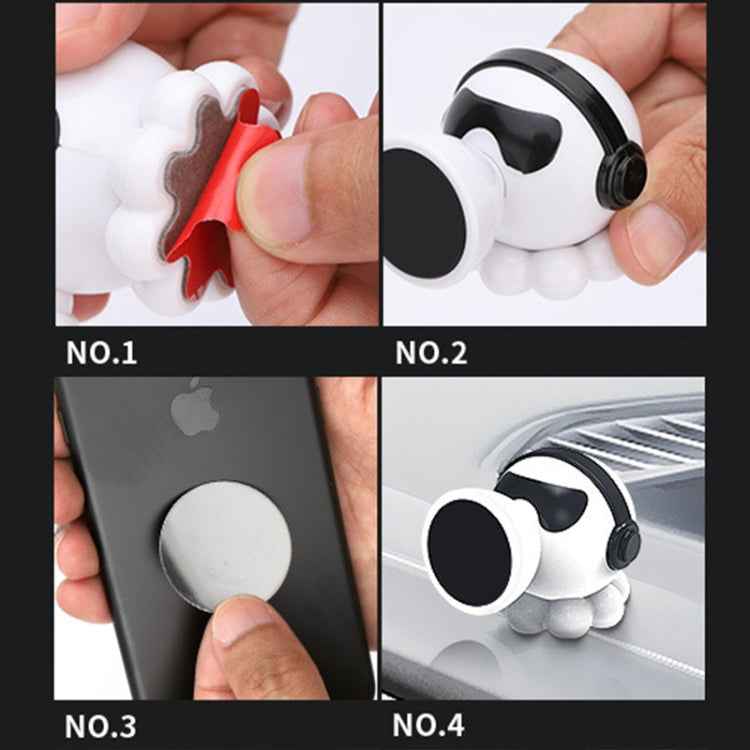 NO.1

NO.2

NO.3

NO.4