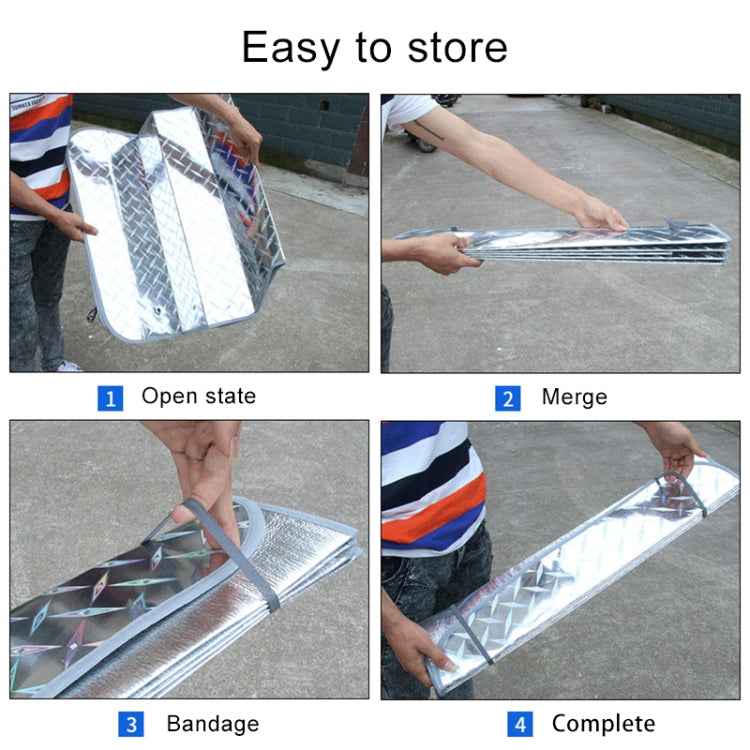 Easy to store

1 Open state

2 Merge

3 Bandage

4 Complete