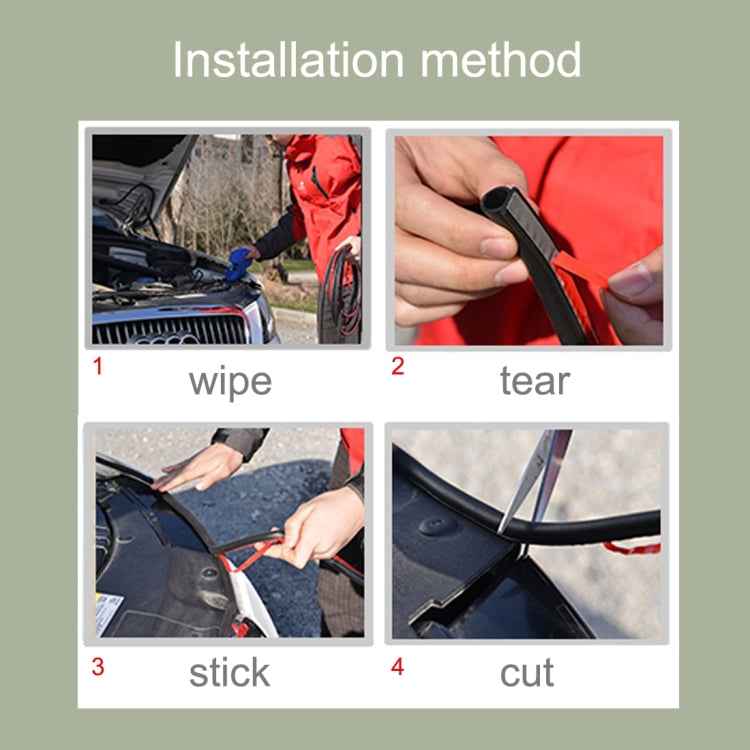 Installation method

1 wipe

2 tear

3 stick

4 cut