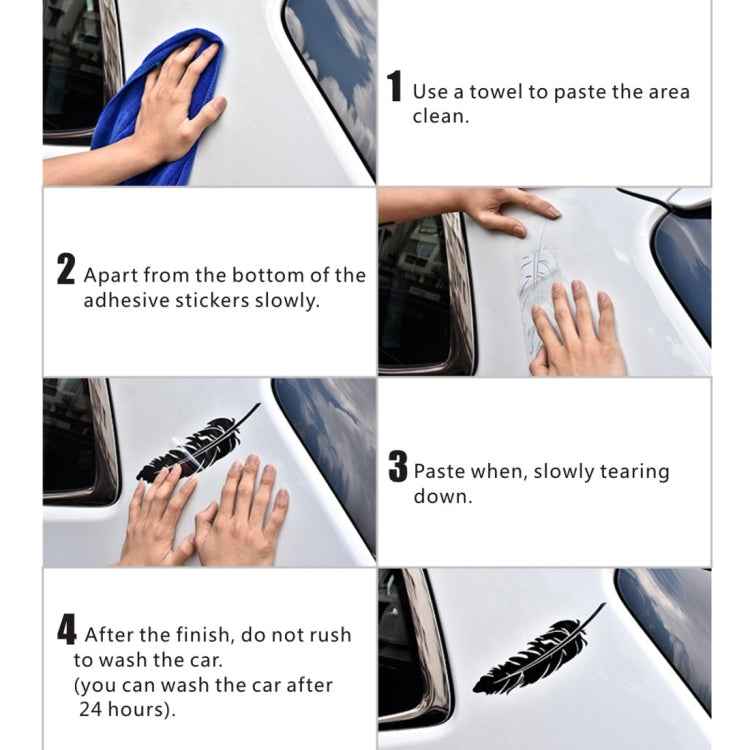 1 Use a towel to paste the area clean.

2 Apart from the bottom of the adhesive stickers slowly.

3 Paste when, slowly tearing down.

4 After the finish, do not rush to wash the car. (you can wash the car after 24 hours).