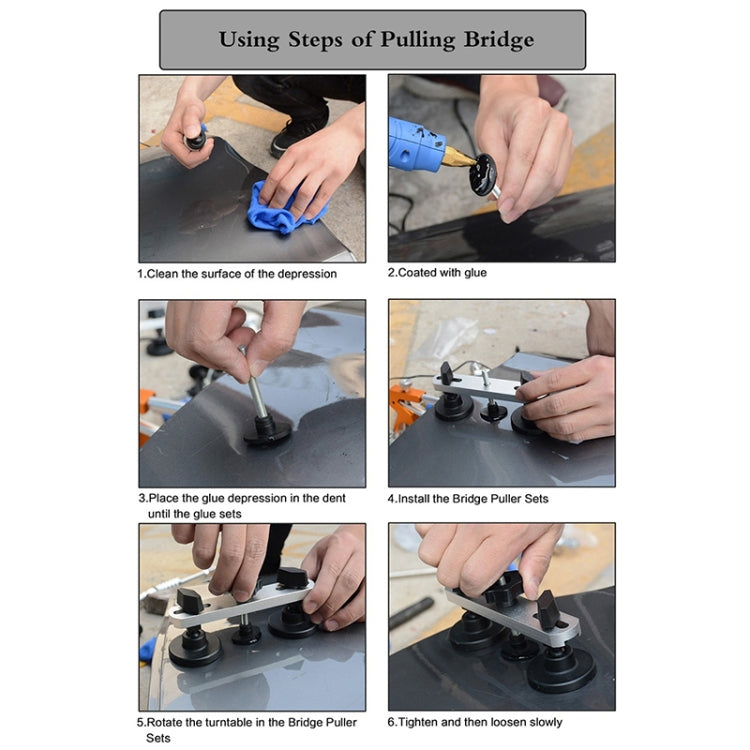 Using Steps of Pulling Bridge

1.Clean the surface of the depression

2.Coated with glue

3.Place the glue depression in the dent until the glue sets

4.Install the Bridge Puller Sets

5.Rotate the turntable in the Bridge Puller Sets

6.Tighten and then loosen slowly