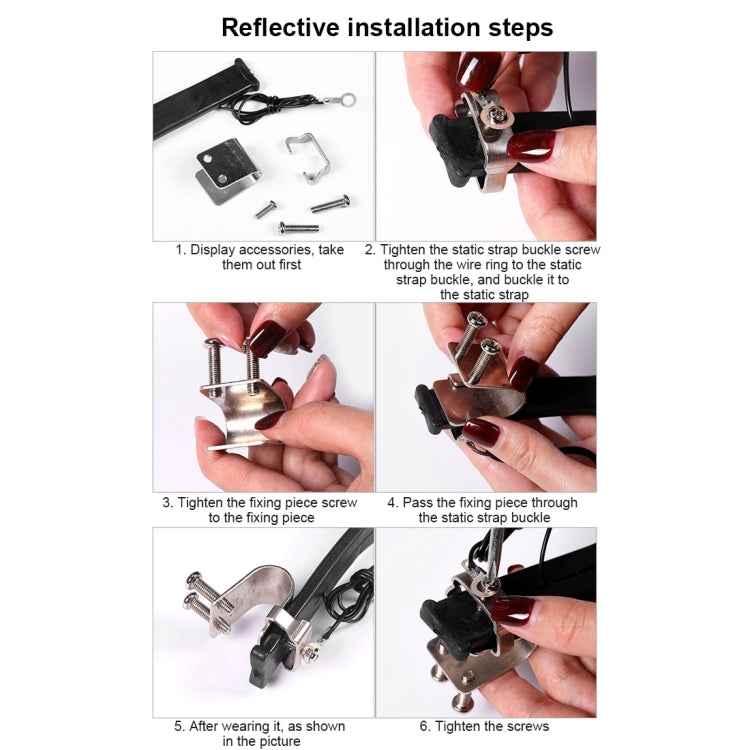 Reflective installation steps

1. Display accessories, take them out first

2. Tighten the static strap buckle screw through the wire ring to the static strap buckle, and buckle it to the static strap

3. Tighten the fixing piece screw to the fixing piece

4. Pass the fixing piece through the static strap buckle

5. After wearing it, as shown in the picture

6. Tighten the screws