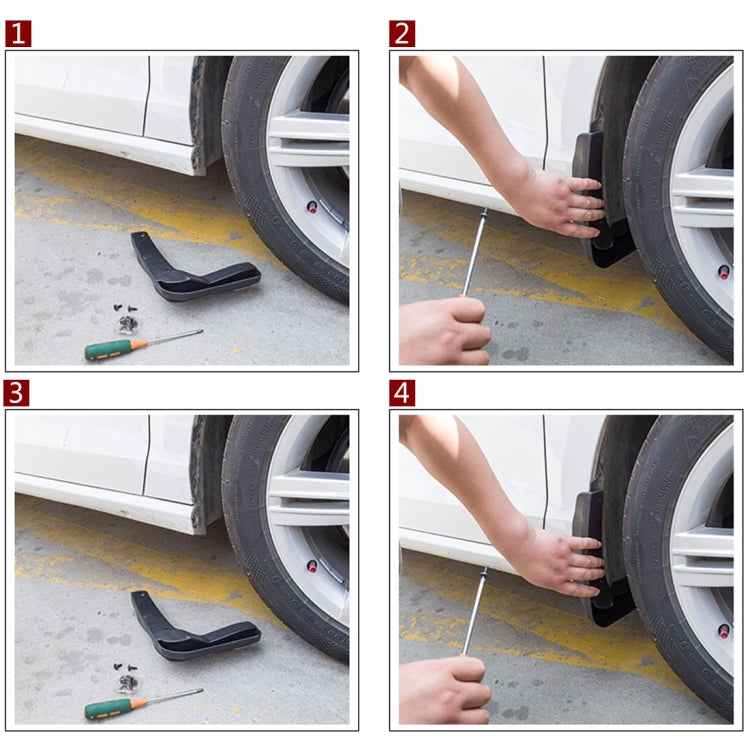 1

2

3

4