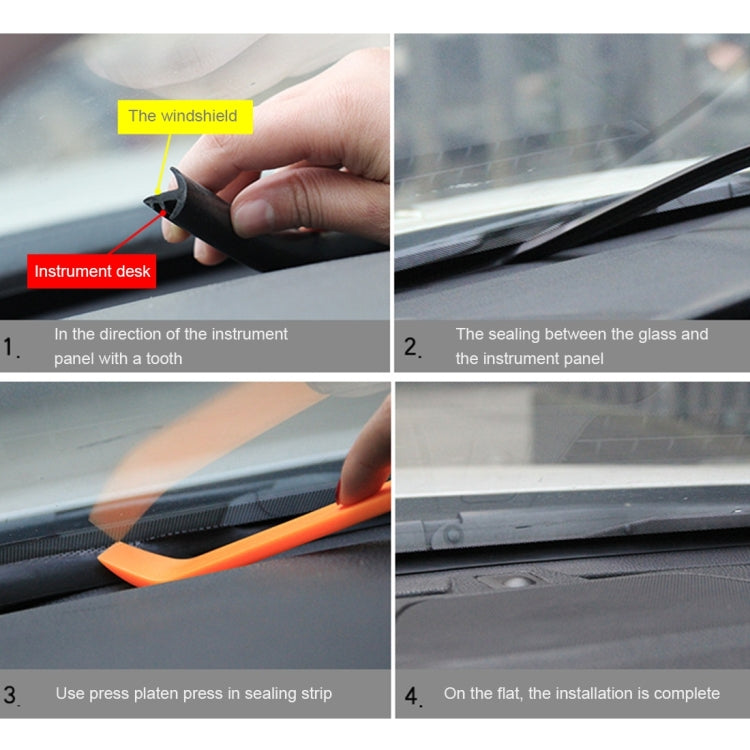 The windshield

Instrument desk

1. In the direction of the instrument panel with a tooth

2. The sealing between the glass and the instrument panel

3. Use press platen press in sealing strip

4. On the flat, the installation is complete