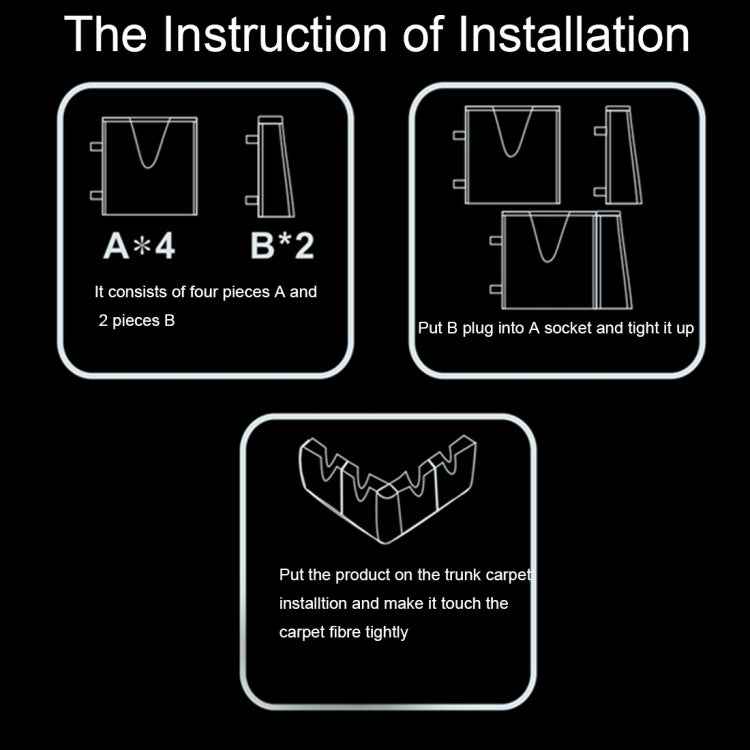 The Instruction of Installation

A*4

B*2

It consists of four pieces A and 2 pieces B

Put B plug into A socket and tight it up

Put the product on the trunk carpet installtion and make it touch the carpet fibre tightly