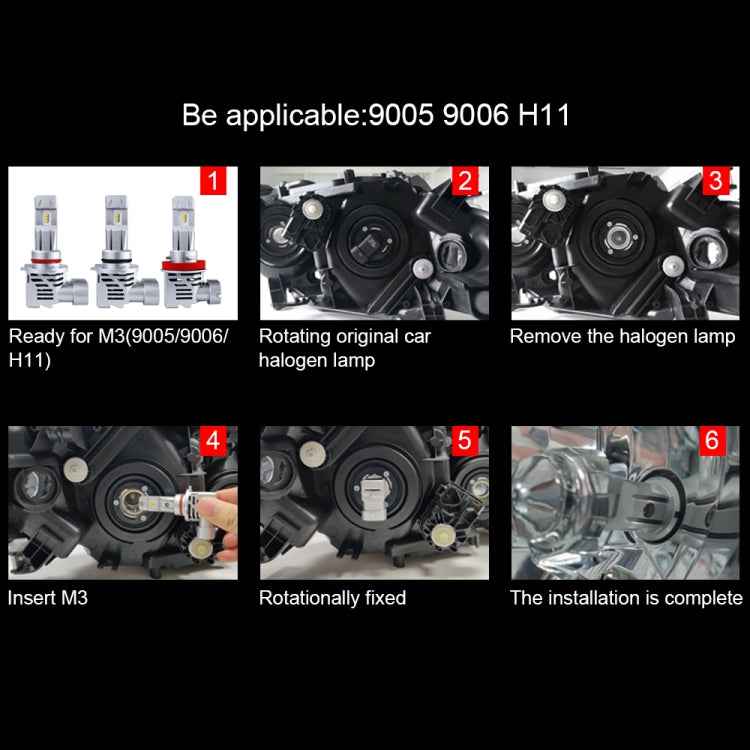 Be applicable:9005 9006 H11

1
Ready for M3(9005/9006/H11)

2
Rotating original car halogen lamp

3
Remove the halogen lamp

4
Insert M3

5
Rotationally fixed

6
The installation is complete