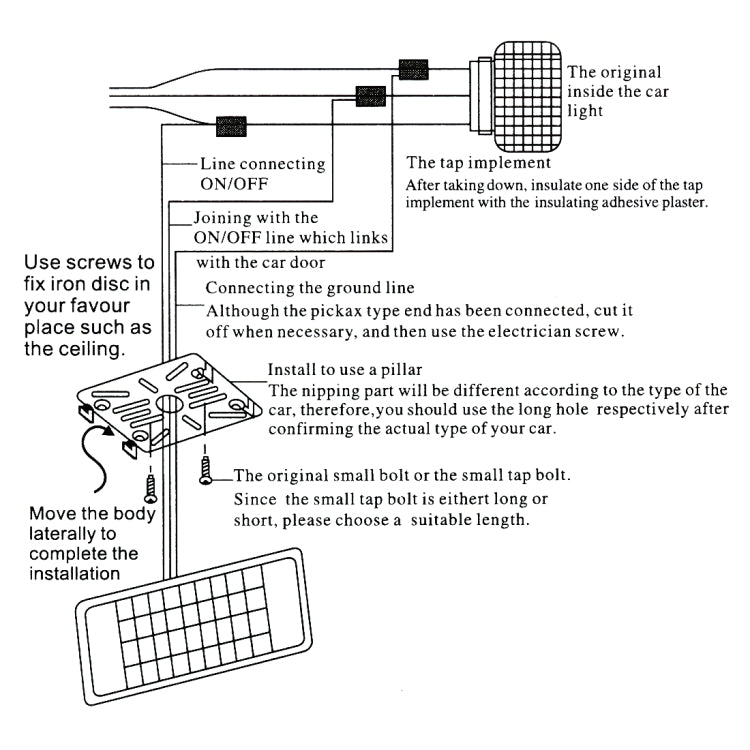 The original inside the car light

The tap implement
After taking down, insulate one side of the tap implement with the insulating adhesive plaster.

Line connecting ON/OFF

Joining with the ON/OFF line which links with the car door

Connecting the ground line
Although the pickax type end has been connected, cut it off when necessary, and then use the electrician screw.

Use screws to fix iron disc in your favour place such as the ceiling.

Install to use a pillar
The nipping part will be different according to the type of the car, therefore,you should use the long hole respectively after confirming the actual type of your car.

The original small bolt or the small tap bolt.
Since the small tap bolt is eithert long or short, please choose a suitable length.

Move the body laterally to complete the installation