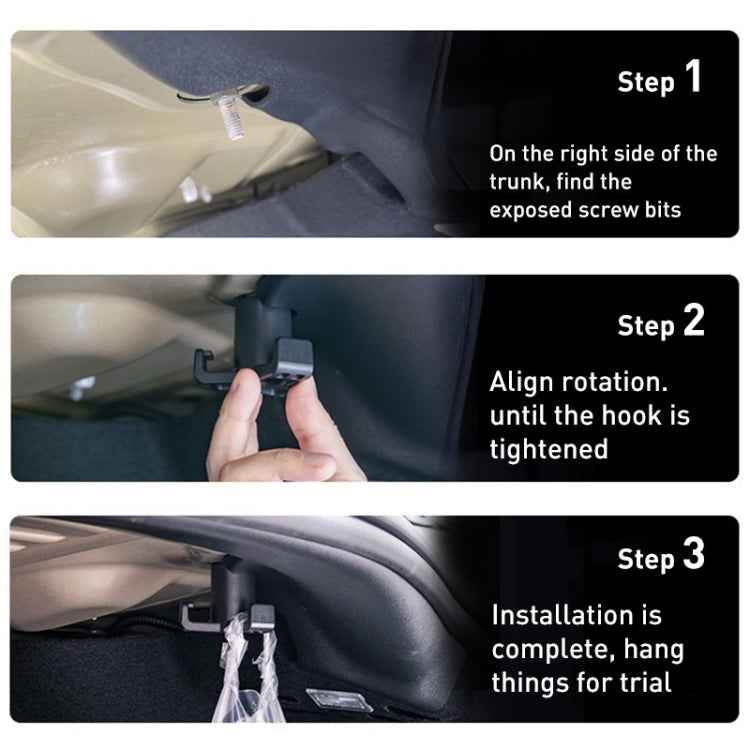 Step 1

On the right side of the trunk, find the exposed screw bits

Step 2

Align rotation. until the hook is tightened

Step 3

Installation is complete, hang things for trial