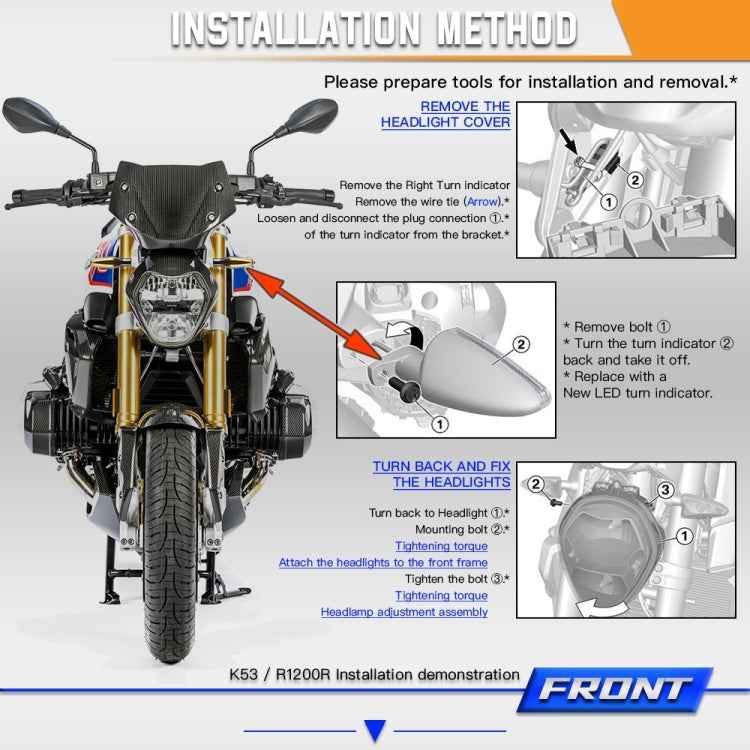 INSTALLATION METHOD

Please prepare tools for installation and removal.*

REMOVE THE HEADLIGHT COVER

Remove the Right Turn indicator
Remove the wire tie (Arrow).*
Loosen and disconnect the plug connection ①.*
of the turn indicator from the bracket.*

① ②

* Remove bolt ①
* Turn the turn indicator ② back and take it off.
* Replace with a New LED turn indicator.

② ①

TURN BACK AND FIX THE HEADLIGHTS

Turn back to Headlight ①.*
Mounting bolt ②.*
Tightening torque
Attach the headlights to the front frame
Tighten the bolt ③.*
Tightening torque
Headlamp adjustment assembly

② ③ ①

K53 / R1200R Installation demonstration

FRONT