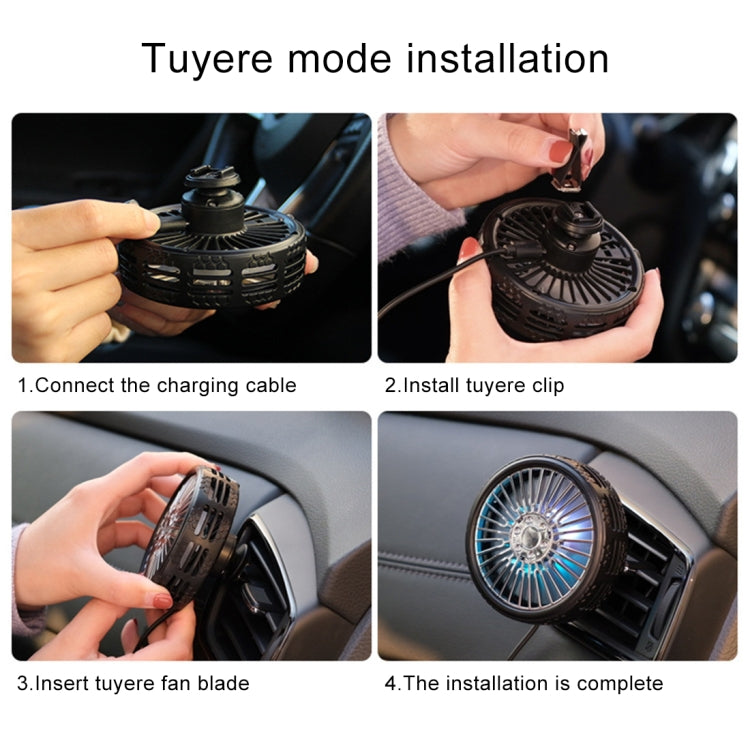 Tuyere mode installation

1.Connect the charging cable

2.Install tuyere clip

3.Insert tuyere fan blade

4.The installation is complete