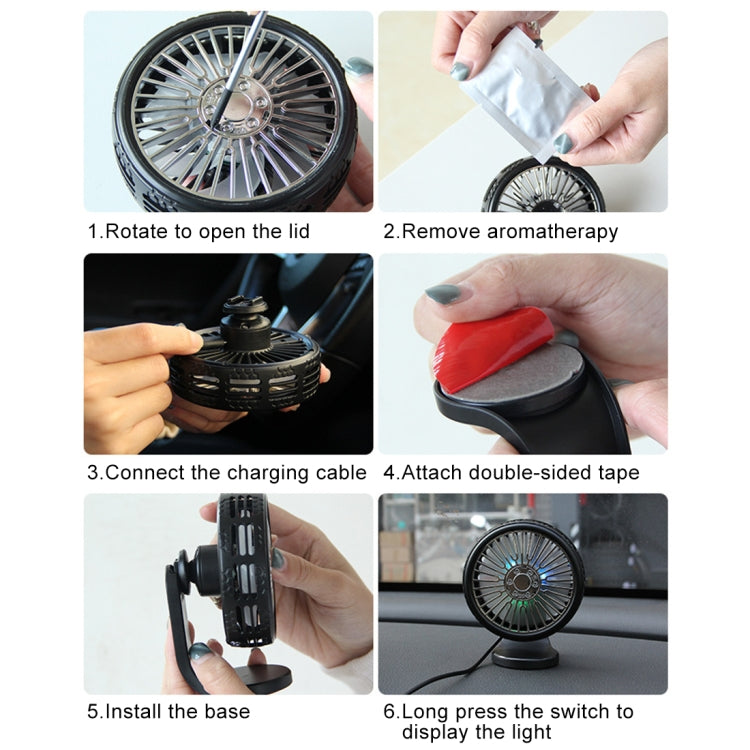 1.Rotate to open the lid

2.Remove aromatherapy

3.Connect the charging cable

4.Attach double-sided tape

5.Install the base

6.Long press the switch to display the light