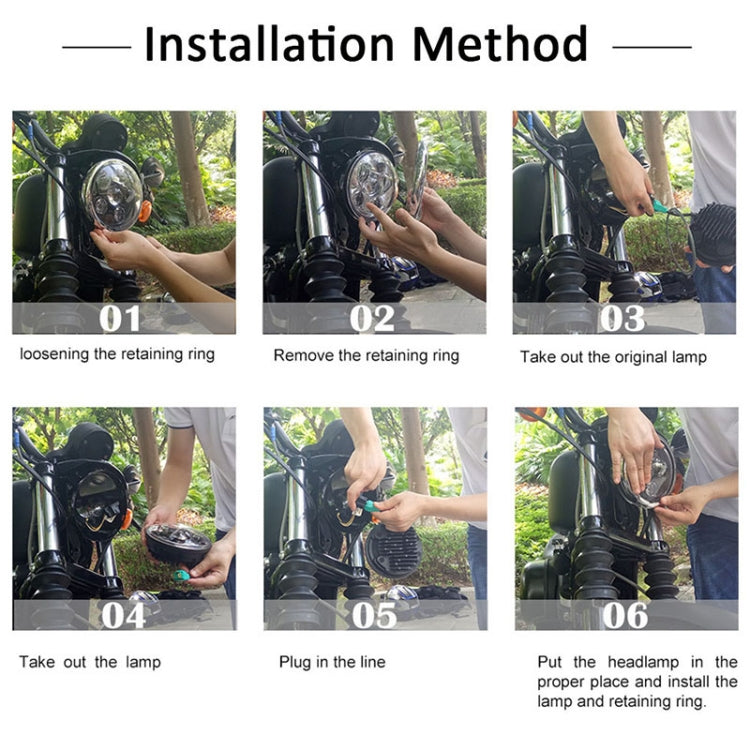 Installation Method

01

loosening the retaining ring

02

Remove the retaining ring

03

Take out the original lamp

04

Take out the lamp

05

Plug in the line

06

Put the headlamp in the proper place and install the lamp and retaining ring.