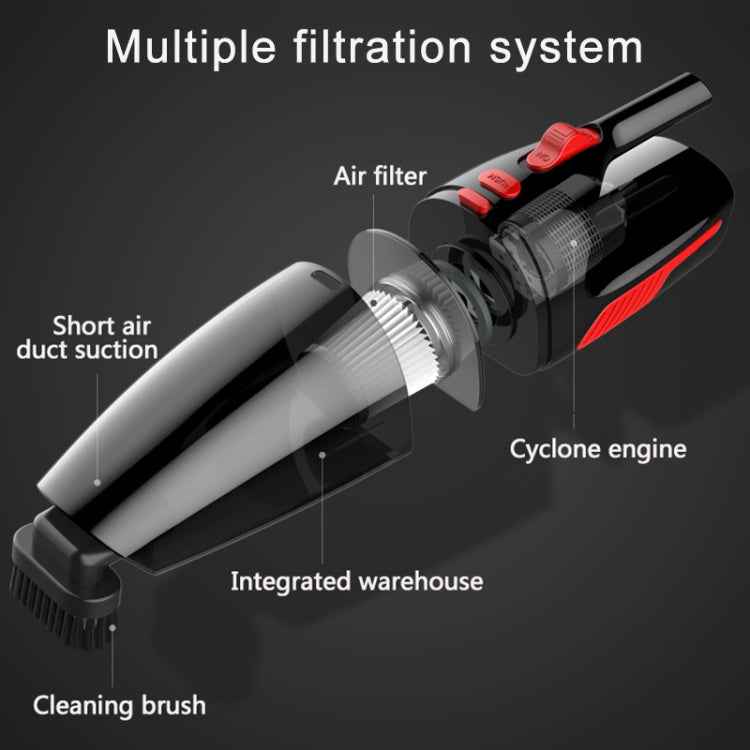 Multiple filtration system

Air filter

Short air duct suction

Cyclone engine

Integrated warehouse

Cleaning brush