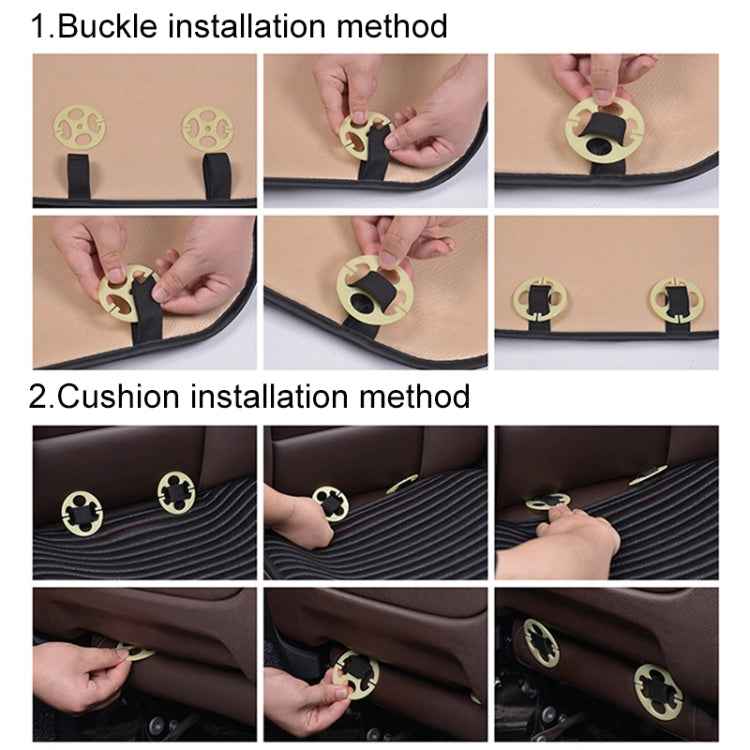 1.Buckle installation method

2.Cushion installation method