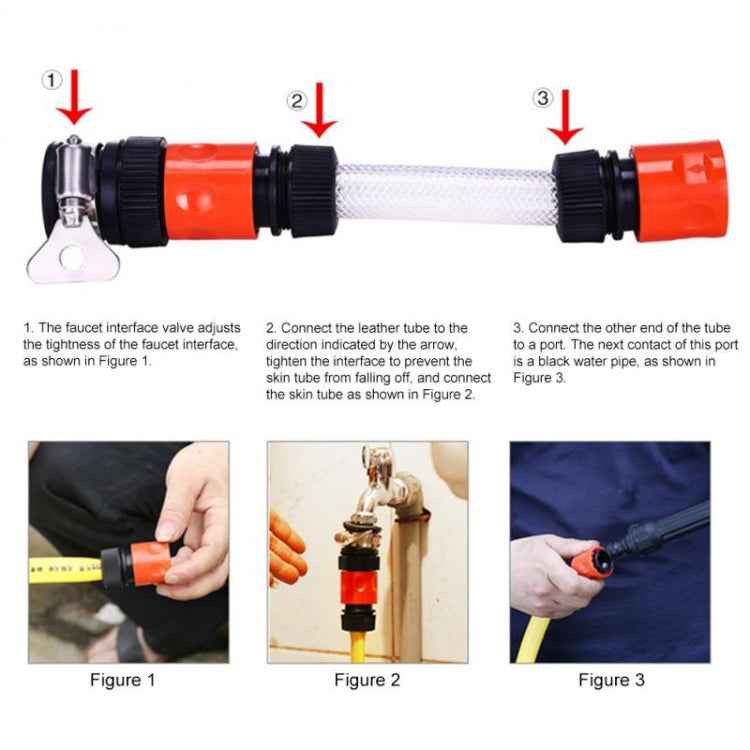 ①

②

③

1. The faucet interface valve adjusts the tightness of the faucet interface, as shown in Figure 1.

2. Connect the leather tube to the direction indicated by the arrow, tighten the interface to prevent the skin tube from falling off, and connect the skin tube as shown in Figure 2.

3. Connect the other end of the tube to a port. The next contact of this port is a black water pipe, as shown in Figure 3.

Figure 1

Figure 2

Figure 3