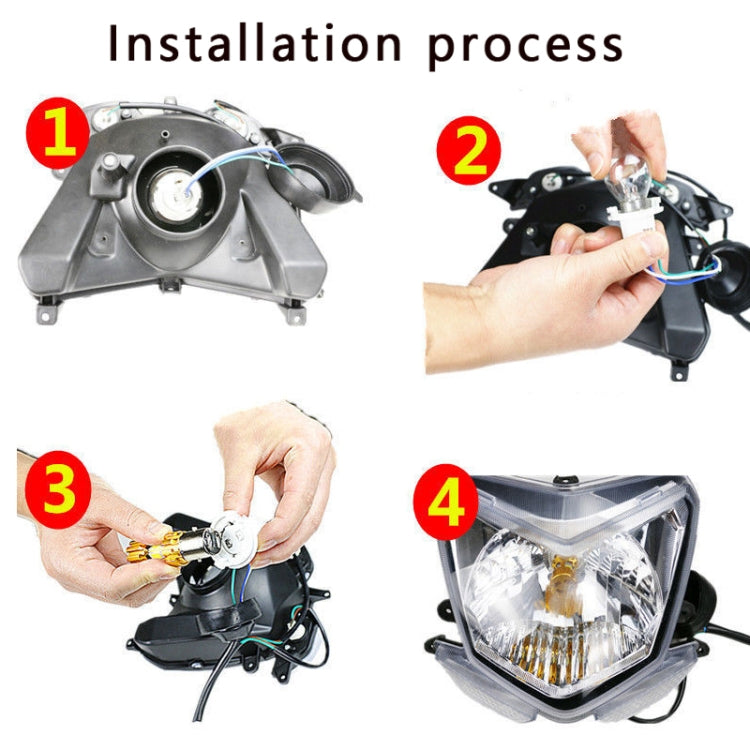 Installation process

1

2

3

4