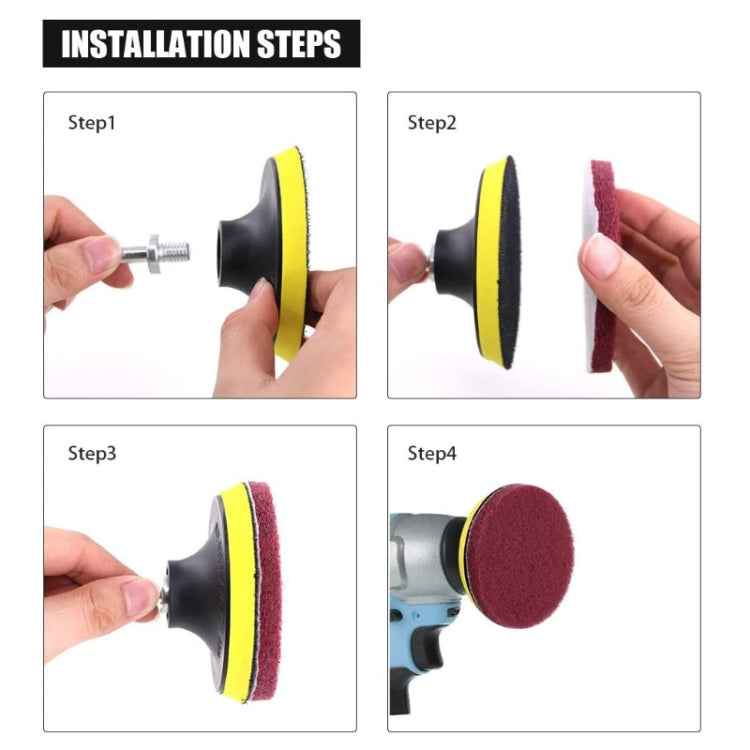 INSTALLATION STEPS

Step1

Step2

Step3

Step4