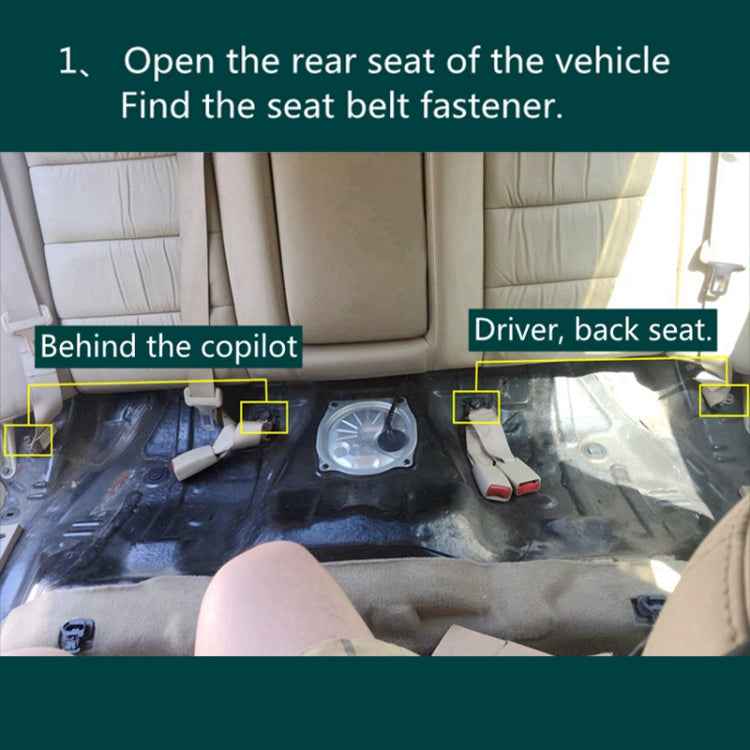 1、 Open the rear seat of the vehicle
Find the seat belt fastener.

Behind the copilot

Driver, back seat.