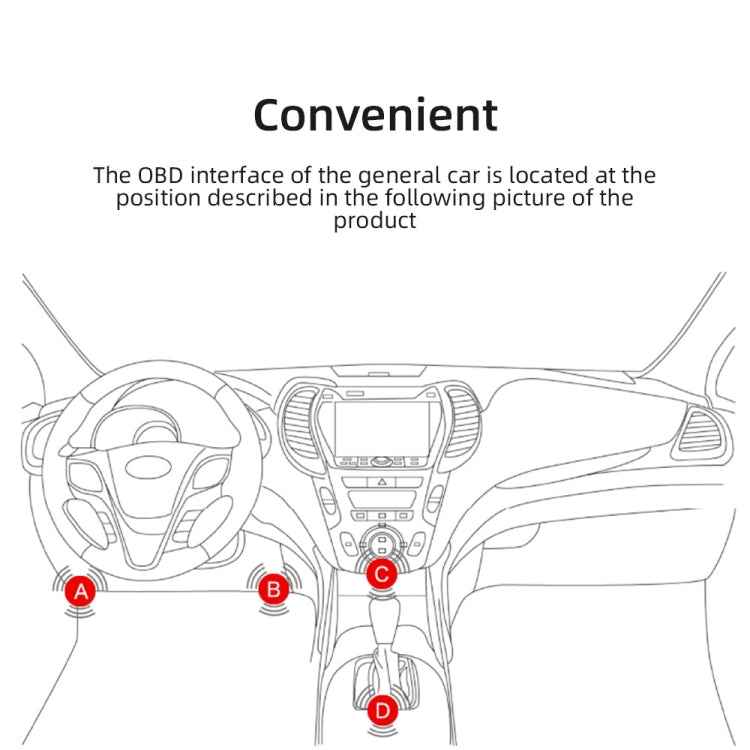 Convenient

The OBD interface of the general car is located at the position described in the following picture of the product

A

B

C

D