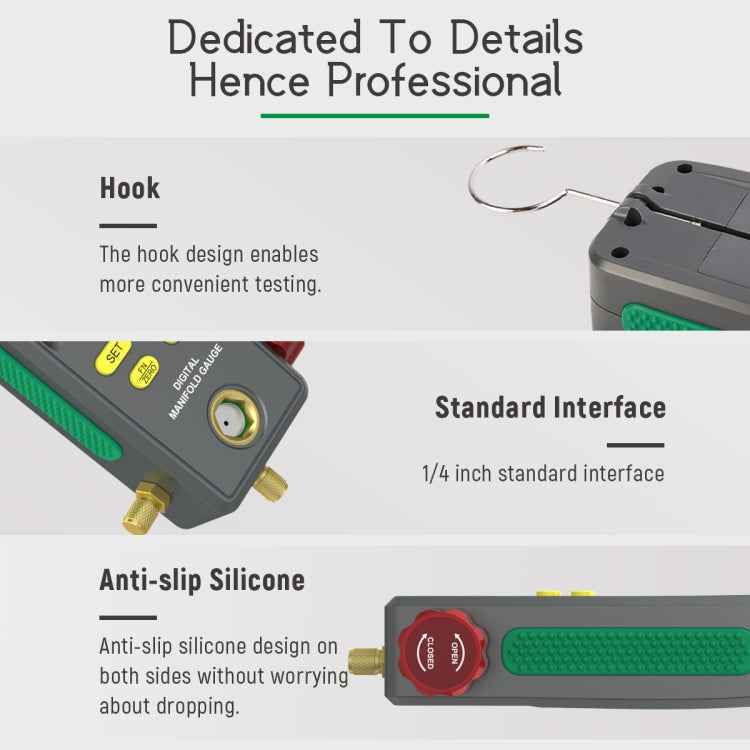 Dedicated To Details
Hence Professional

Hook

The hook design enables more convenient testing.

SET

FN ZERO

DIGITAL MANIFOLD GAUGE

Standard Interface

1/4 inch standard interface

Anti-slip Silicone

Anti-slip silicone design on both sides without worrying about dropping.

CLOSED

OPEN