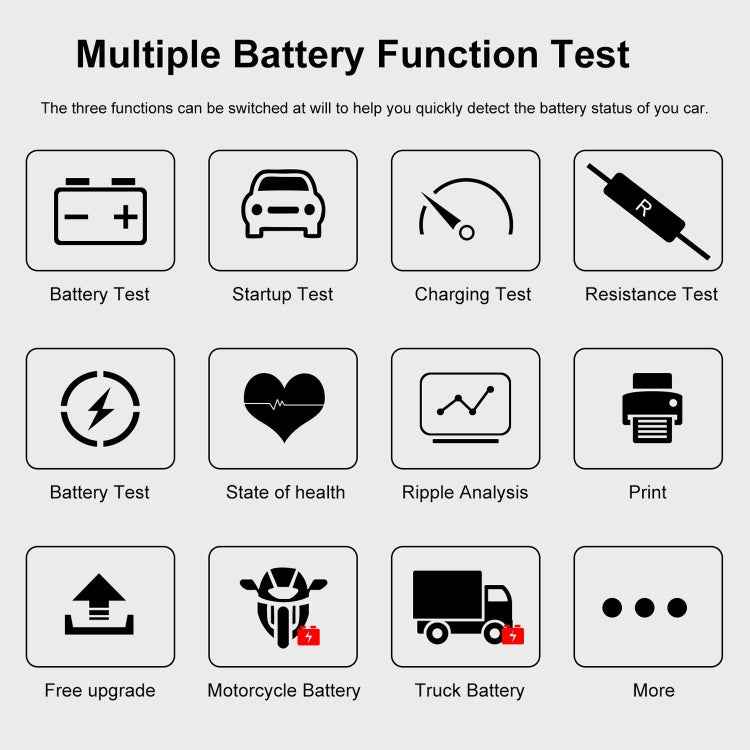 Multiple Battery Function Test

The three functions can be switched at will to help you quickly detect the battery status of you car.

Battery Test

Startup Test

Charging Test

R

Resistance Test

Battery Test

State of health

Ripple Analysis

Print

Free upgrade

Motorcycle Battery

Truck Battery

More