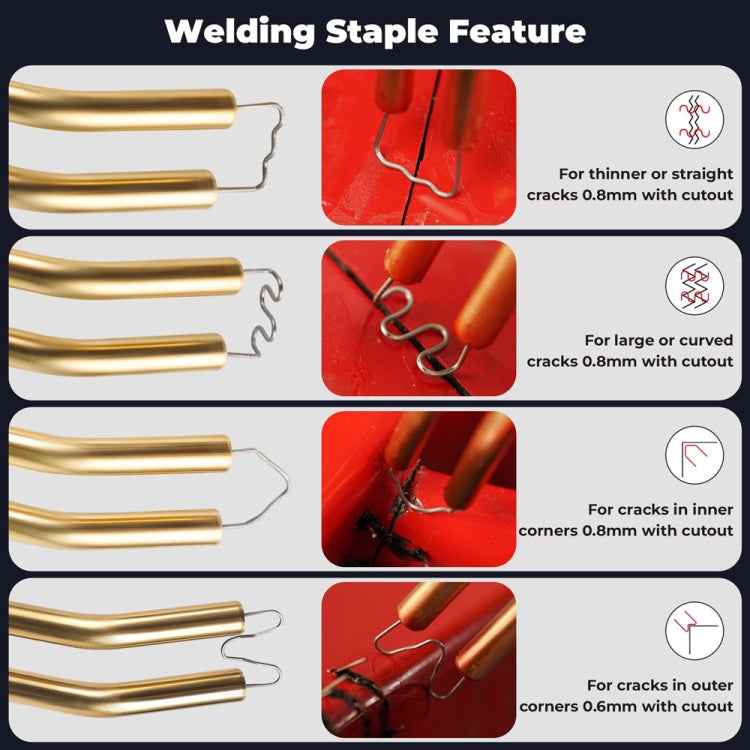 Welding Staple Feature

For thinner or straight cracks 0.8mm with cutout

For large or curved cracks 0.8mm with cutout

For cracks in inner corners 0.8mm with cutout

For cracks in outer corners 0.6mm with cutout