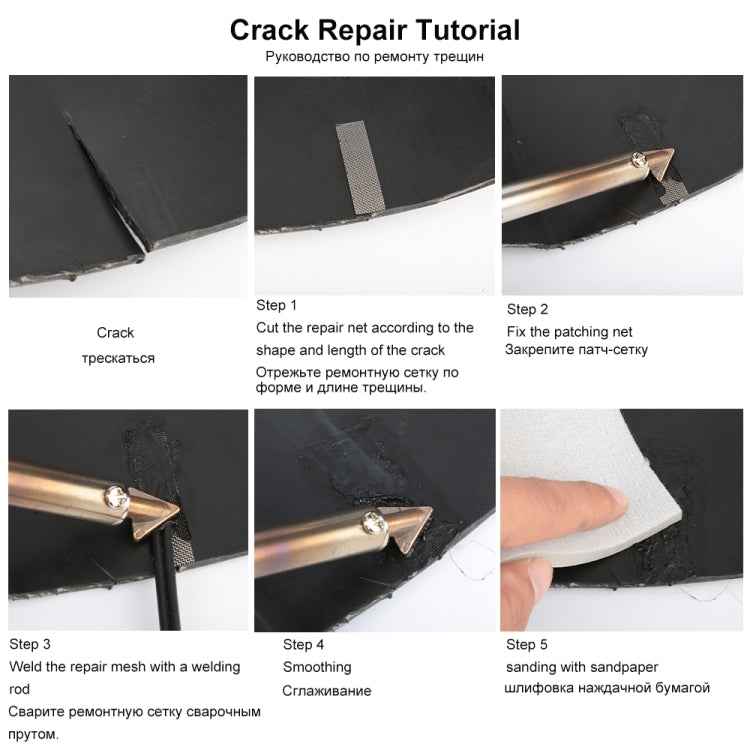 Crack Repair Tutorial
Руководство по ремонту трещин

Crack
трескаться

Step 1
Cut the repair net according to the shape and length of the crack
Отрежьте ремонтную сетку по форме и длине трещины.

Step 2
Fix the patching net
Закрепите патч-сетку

Step 3
Weld the repair mesh with a welding rod
Сварите ремонтную сетку сварочным прутом.

Step 4
Smoothing
Сглаживание

Step 5
sanding with sandpaper
шлифовка наждачной бумагой