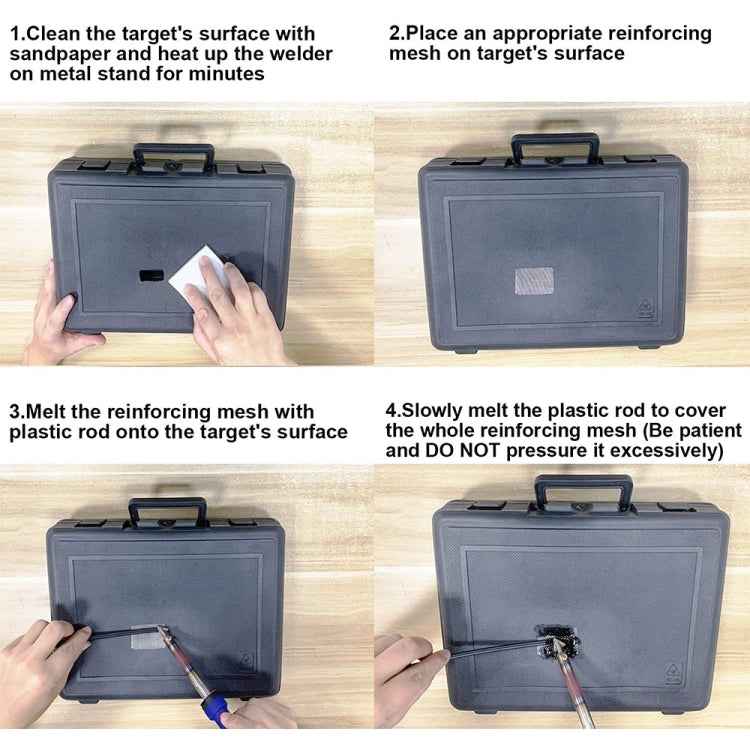 1.Clean the target's surface with sandpaper and heat up the welder on metal stand for minutes

2.Place an appropriate reinforcing mesh on target's surface

3.Melt the reinforcing mesh with plastic rod onto the target's surface

4.Slowly melt the plastic rod to cover the whole reinforcing mesh (Be patient and DO NOT pressure it excessively)