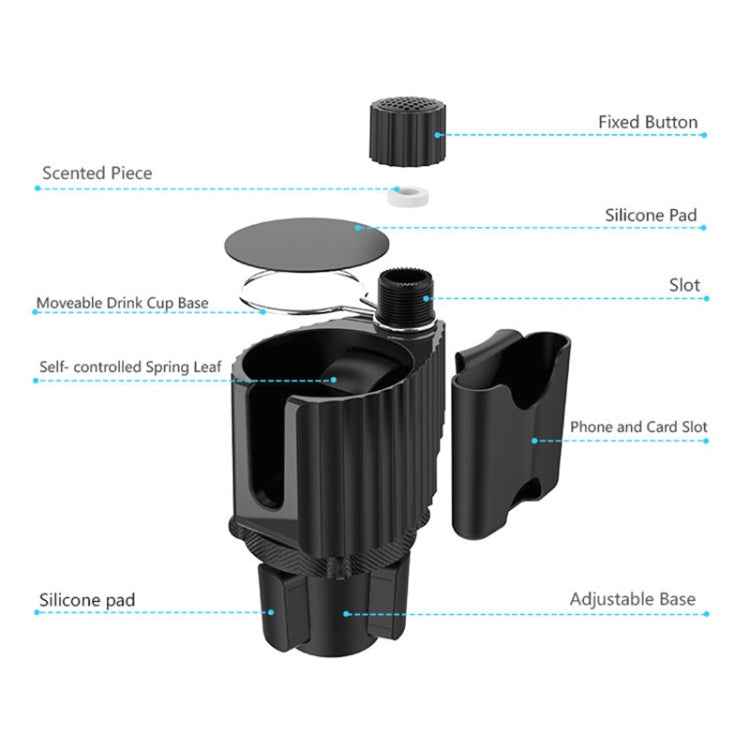 Fixed Button

Scented Piece

Silicone Pad

Slot

Moveable Drink Cup Base

Self- controlled Spring Leaf

Phone and Card Slot

Silicone pad

Adjustable Base