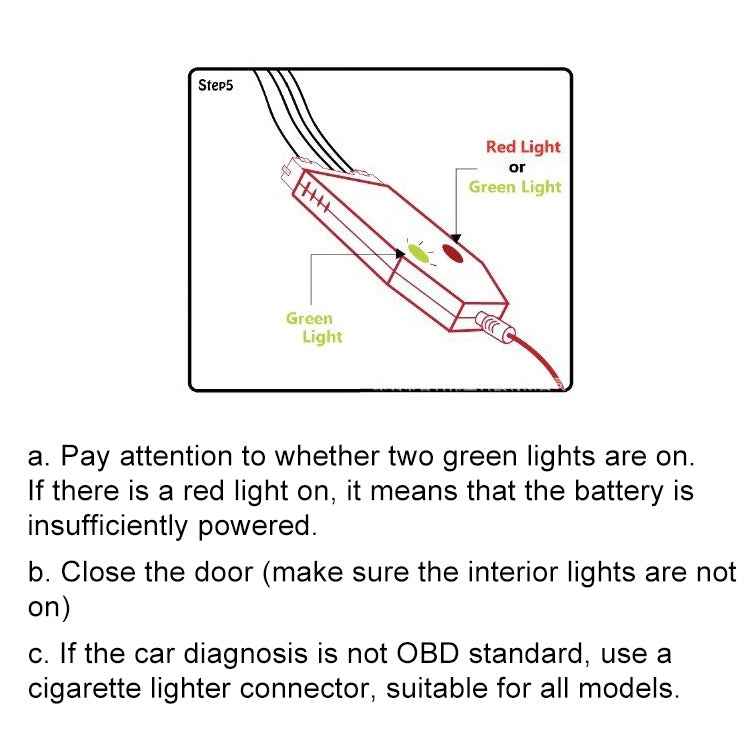 Step5

Red Light
or
Green Light

Green
Light

a. Pay attention to whether two green lights are on. If there is a red light on, it means that the battery is insufficiently powered.

b. Close the door (make sure the interior lights are not on)

c. If the car diagnosis is not OBD standard, use a cigarette lighter connector, suitable for all models.