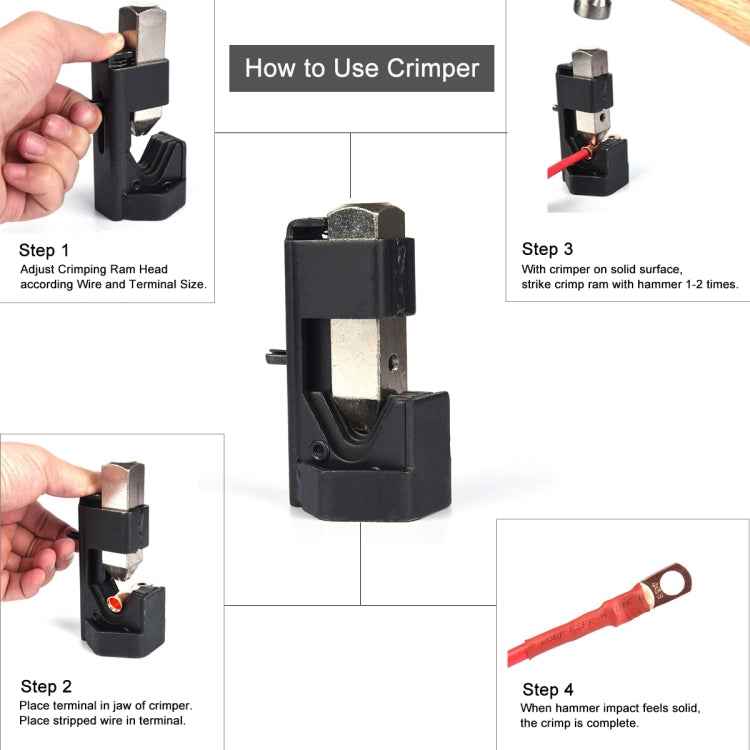 How to Use Crimper

Step 1
Adjust Crimping Ram Head according Wire and Terminal Size.

Step 3
With crimper on solid surface, strike crimp ram with hammer 1-2 times.

Step 2
Place terminal in jaw of crimper. Place stripped wire in terminal.

Step 4
When hammer impact feels solid, the crimp is complete.