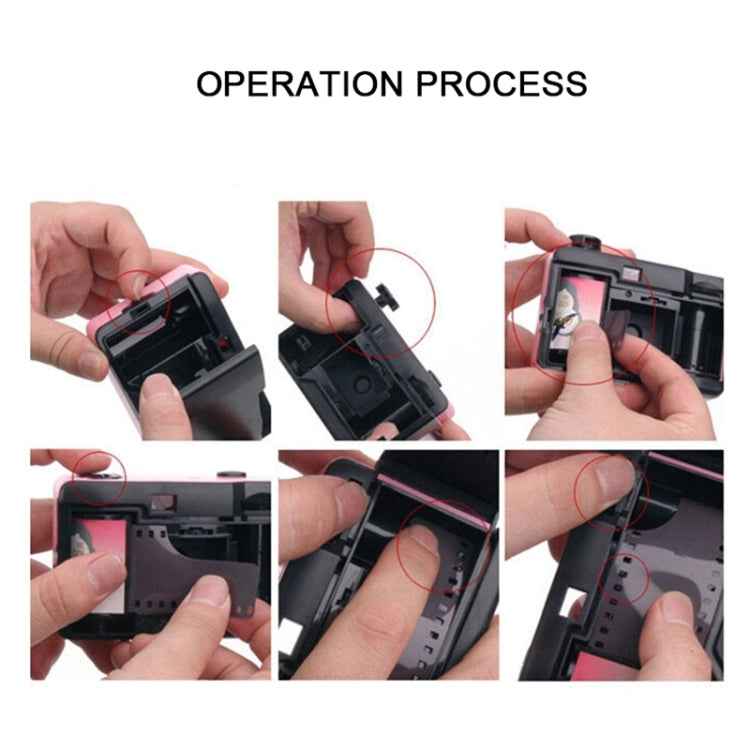 OPERATION PROCESS