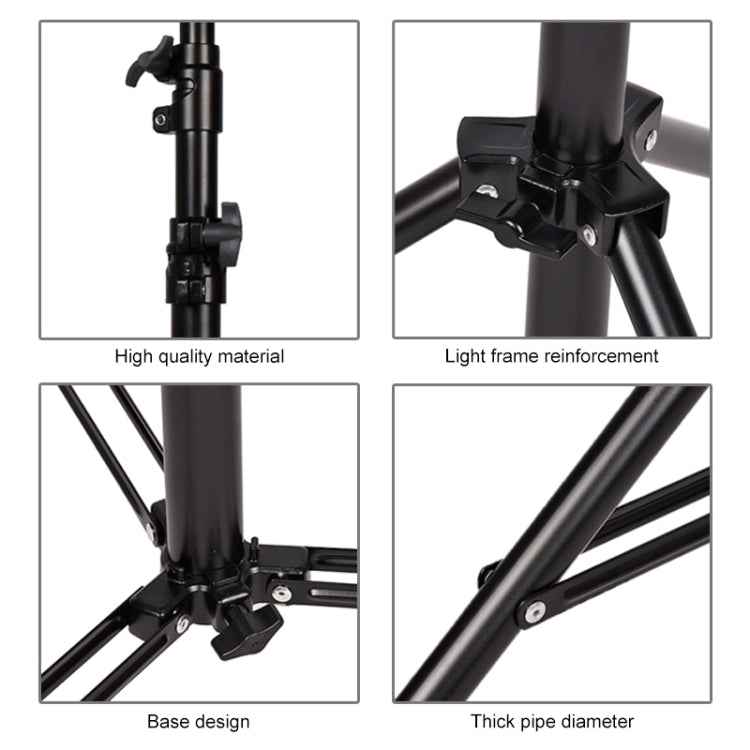 High quality material

Light frame reinforcement

Base design

Thick pipe diameter