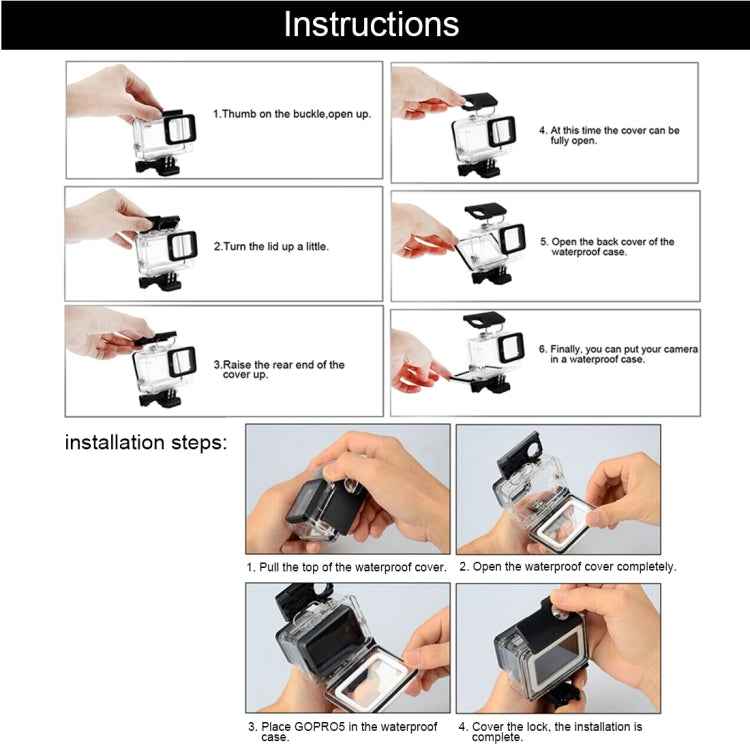 Instructions

1.Thumb on the buckle,open up.

2.Turn the lid up a little.

3.Raise the rear end of the cover up.

4. At this time the cover can be fully open.

5. Open the back cover of the waterproof case.

6. Finally, you can put your camera in a waterproof case.

installation steps:

1. Pull the top of the waterproof cover.

2. Open the waterproof cover completely.

3. Place GOPRO5 in the waterproof case.

4. Cover the lock, the installation is complete.