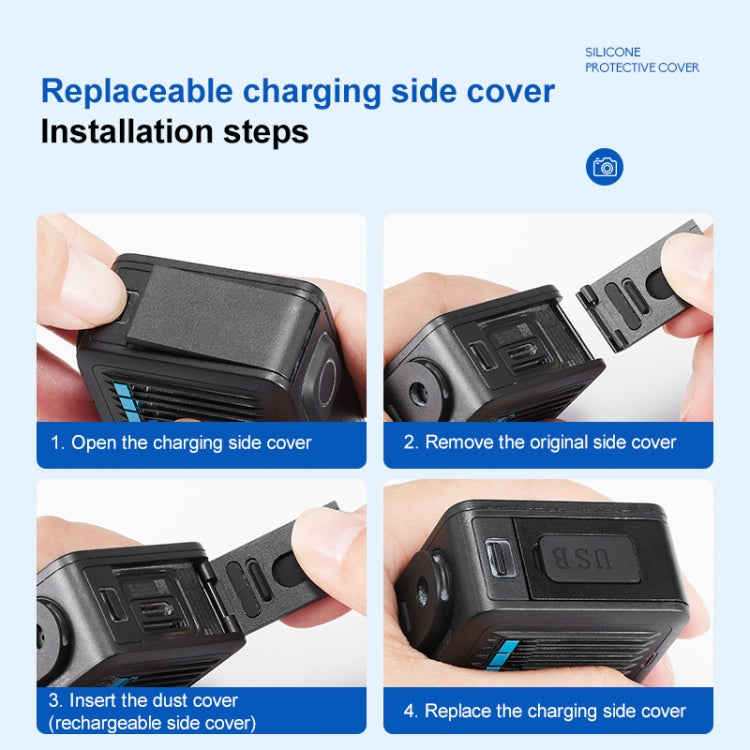 SILICONE
PROTECTIVE COVER

Replaceable charging side cover
Installation steps

1. Open the charging side cover

2. Remove the original side cover

3. Insert the dust cover (rechargeable side cover)

USB

4. Replace the charging side cover