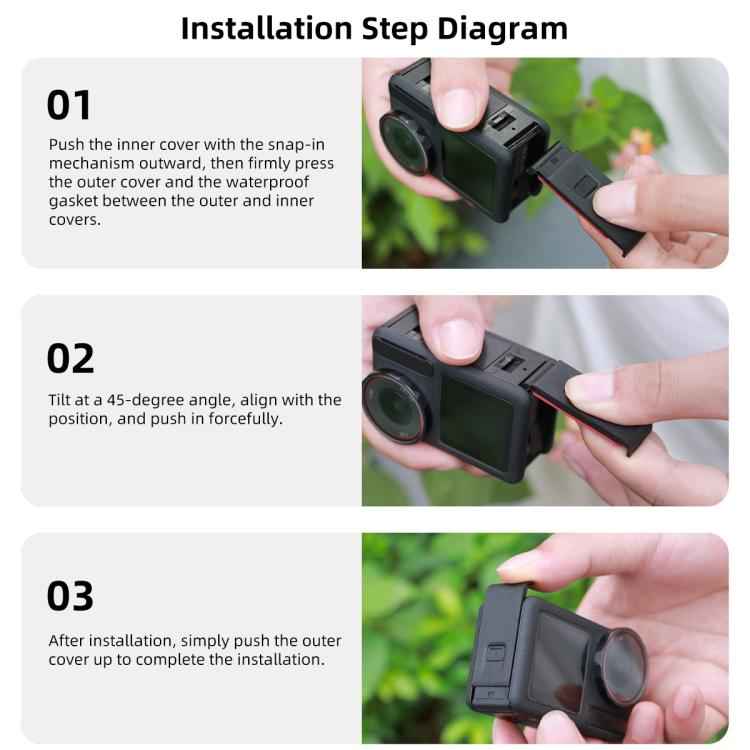 Installation Step Diagram

01

Push the inner cover with the snap-in mechanism outward, then firmly press the outer cover and the waterproof gasket between the outer and inner covers.

02

Tilt at a 45-degree angle, align with the position, and push in forcefully.

03

After installation, simply push the outer cover up to complete the installation.