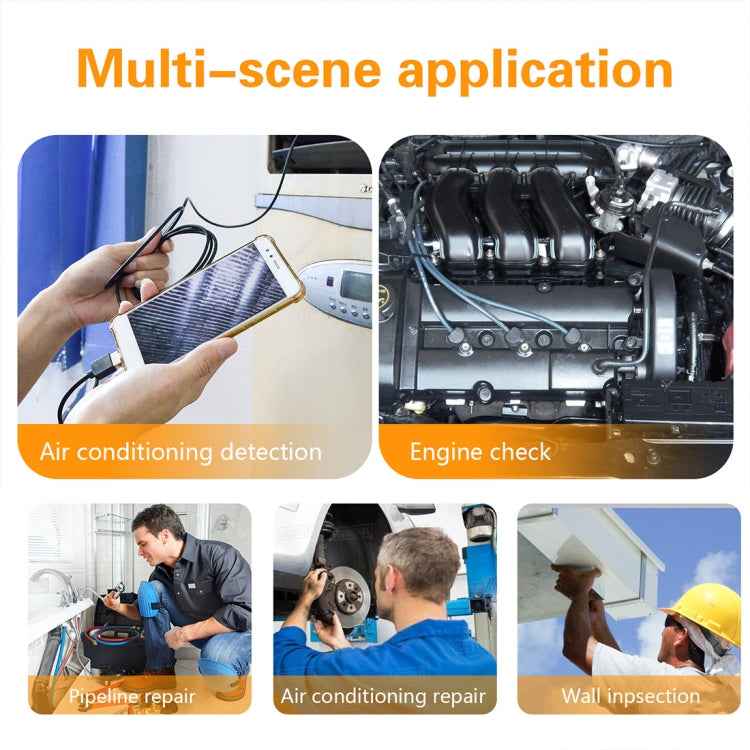 Multi–scene application

Air conditioning detection

Engine check

Pipeline repair

Air conditioning repair

Wall inpsection