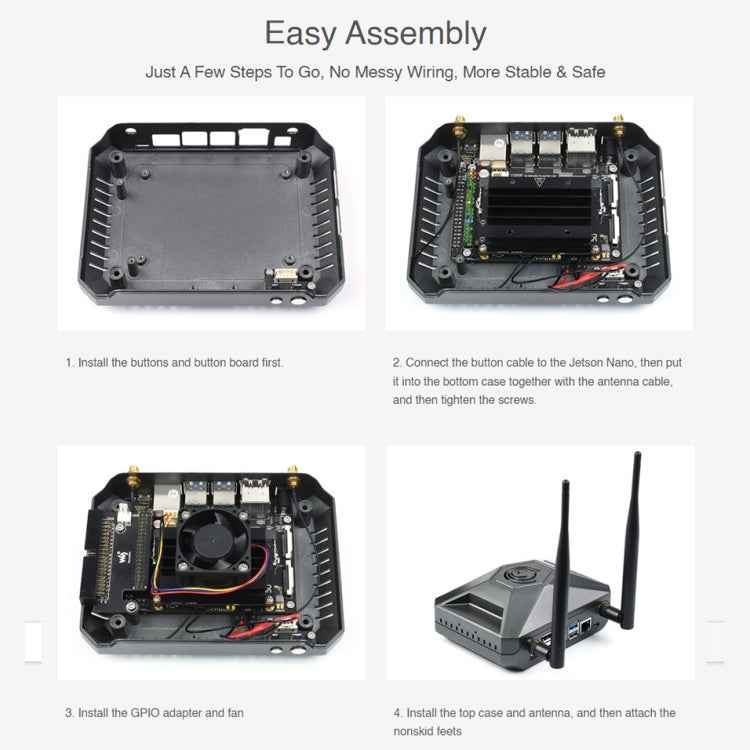 Easy Assembly

Just A Few Steps To Go, No Messy Wiring, More Stable & Safe

1. Install the buttons and button board first.

2. Connect the button cable to the Jetson Nano, then put it into the bottom case together with the antenna cable, and then tighten the screws.

3. Install the GPIO adapter and fan

4. Install the top case and antenna, and then attach the nonskid feets