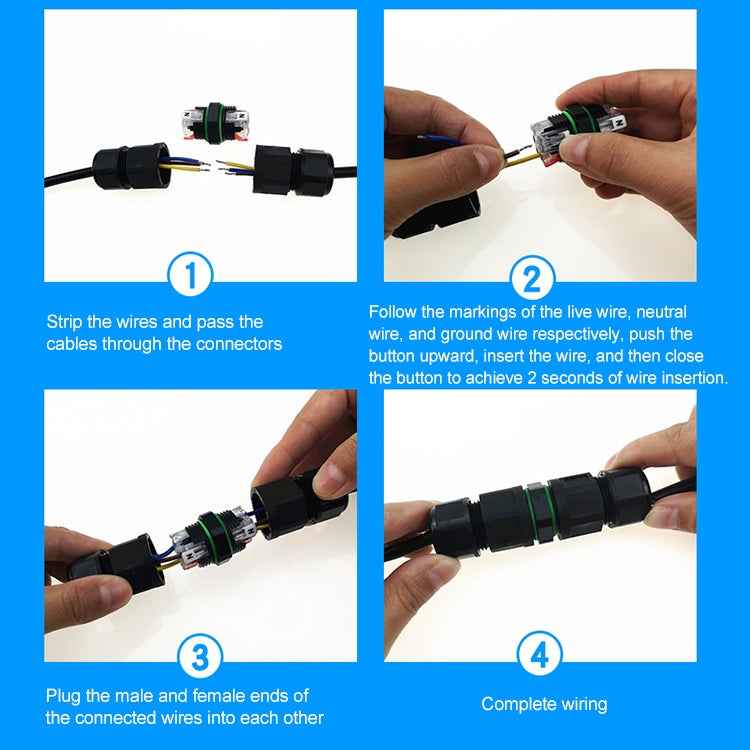 1

Strip the wires and pass the cables through the connectors

2

Follow the markings of the live wire, neutral wire, and ground wire respectively, push the button upward, insert the wire, and then close the button to achieve 2 seconds of wire insertion.

3

Plug the male and female ends of the connected wires into each other

4

Complete wiring