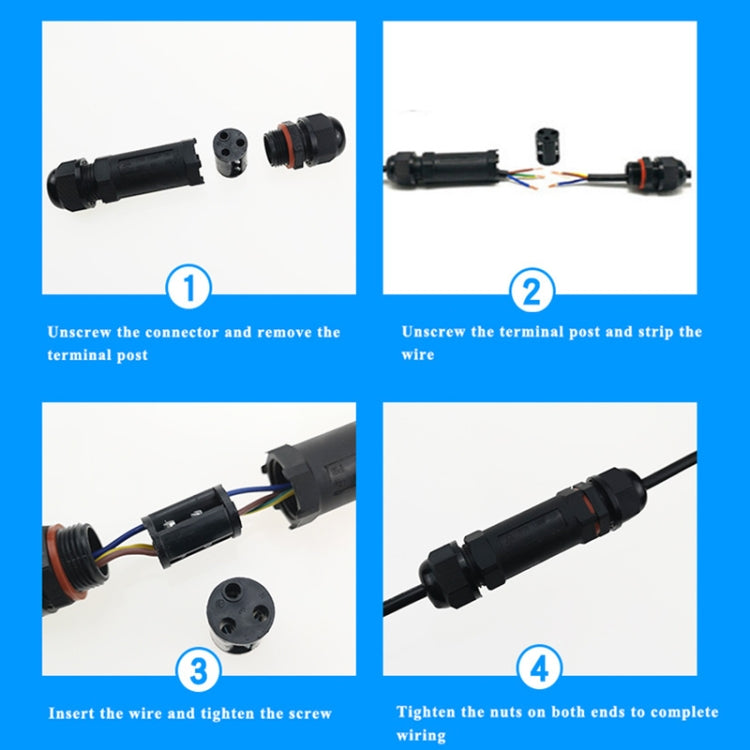 1

Unscrew the connector and remove the terminal post

2

Unscrew the terminal post and strip the wire

3

Insert the wire and tighten the screw

4

Tighten the nuts on both ends to complete wiring