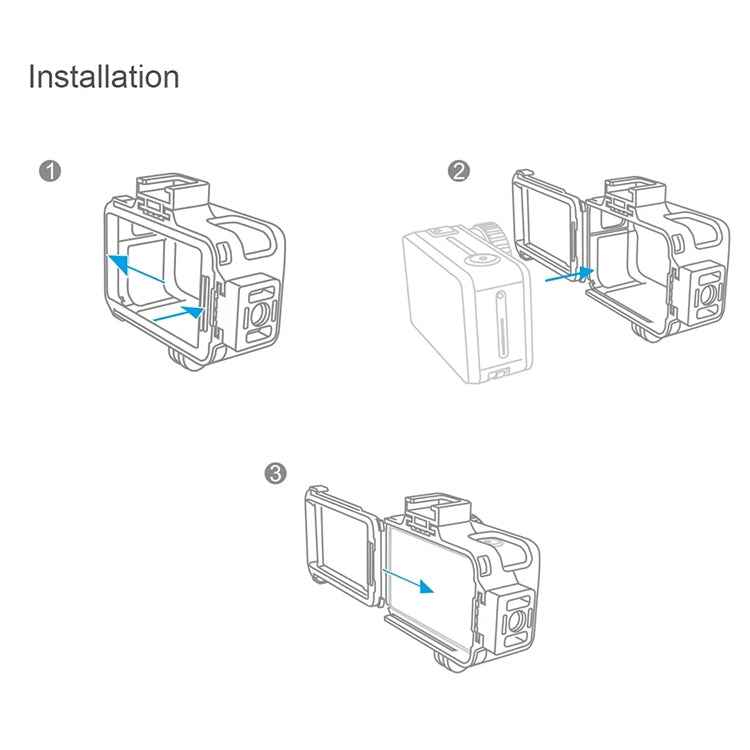 Installation

1

2

3