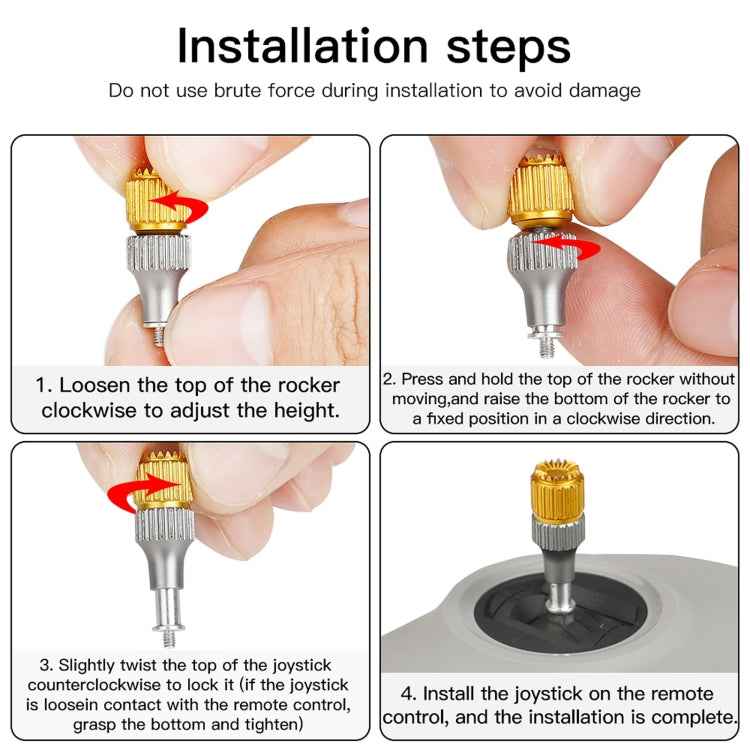 Installation steps

Do not use brute force during installation to avoid damage

1. Loosen the top of the rocker clockwise to adjust the height.

2. Press and hold the top of the rocker without moving,and raise the bottom of the rocker to a fixed position in a clockwise direction.

3. Slightly twist the top of the joystick counterclockwise to lock it (if the joystick is loosein contact with the remote control, grasp the bottom and tighten)

4. Install the joystick on the remote control, and the installation is complete.