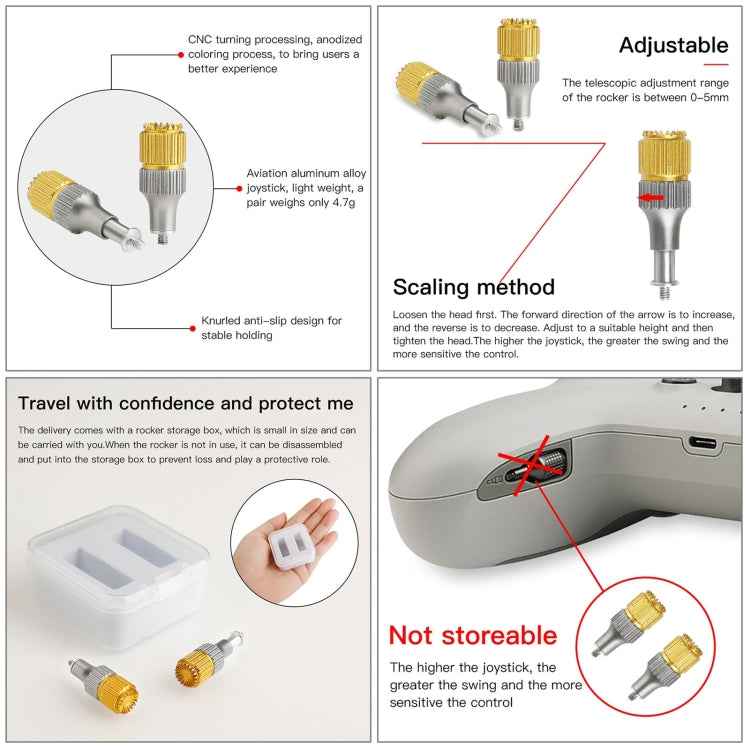 CNC turning processing, anodized coloring process, to bring users a better experience

Aviation aluminum alloy joystick, light weight, a pair weighs only 4.7g

Knurled anti-slip design for stable holding

Adjustable

The telescopic adjustment range of the rocker is between 0-5mm

Scaling method

Loosen the head first. The forward direction of the arrow is to increase, and the reverse is to decrease. Adjust to a suitable height and then tighten the head.The higher the joystick, the greater the swing and the more sensitive the control.

Travel with confidence and protect me

The delivery comes with a rocker storage box, which is small in size and can be carried with you.When the rocker is not in use, it can be disassembled and put into the storage box to prevent loss and play a protective role.

Not storeable

The higher the joystick, the greater the swing and the more sensitive the control